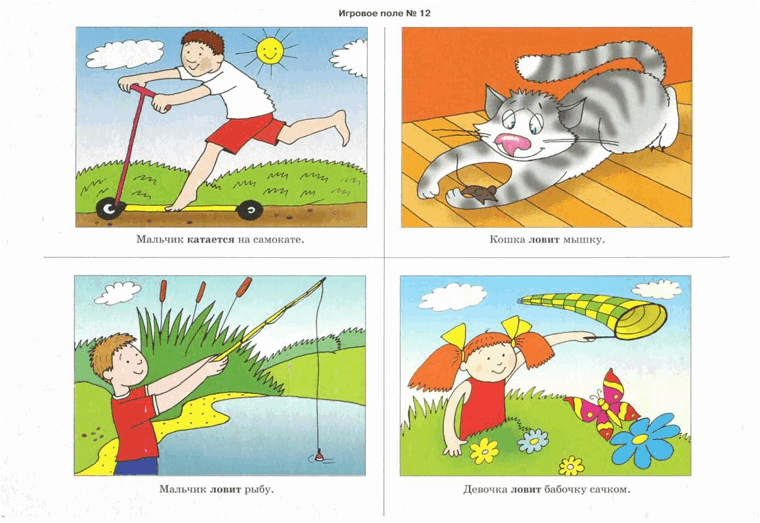 Игровое поле № 12

Мальчик катается на самокате.

Кошка ловит мышку.

Мальчик ловит рыбу.

Девочка ловит бабочку сачком.